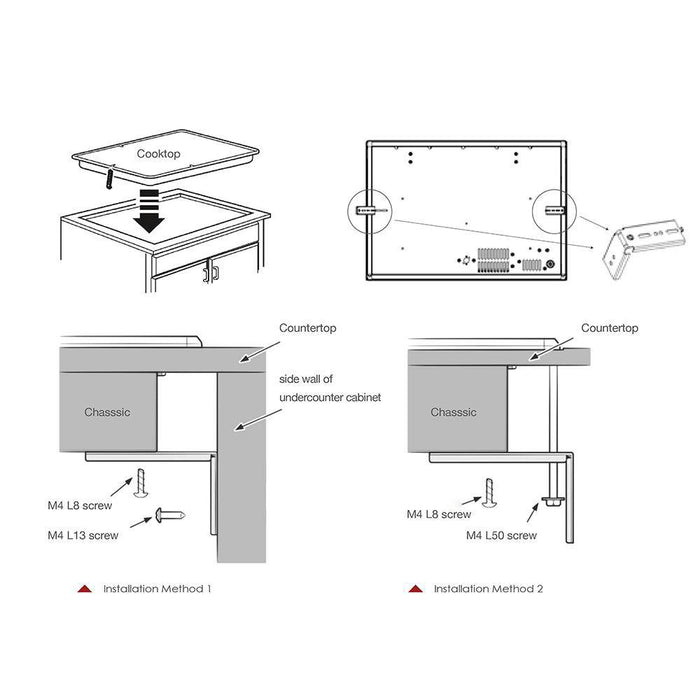 Cooktop

Countertop

side wall of undercounter cabinet

Chasssic

M4 L8 screw

M4 L13 screw

Installation Method 1

Countertop

Chasssic

M4 L8 screw

M4 L50 screw

Installation Method 2