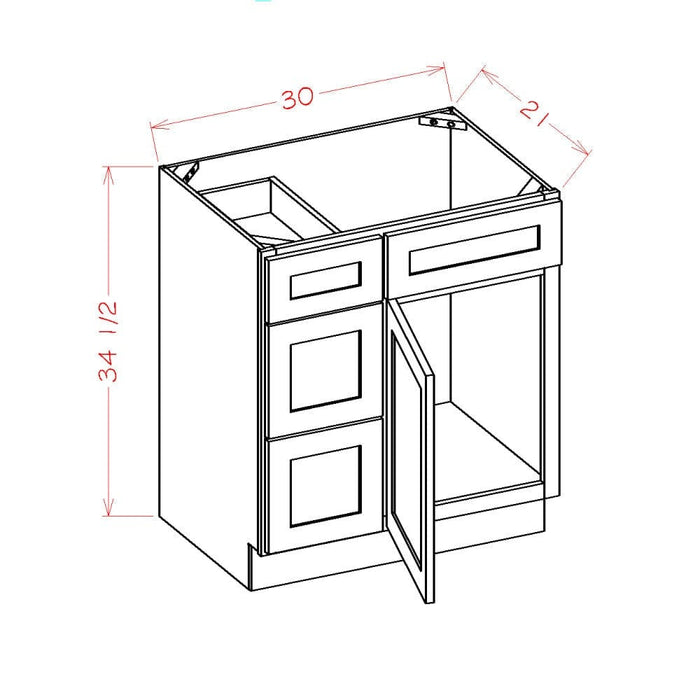 30
21
34 1/2