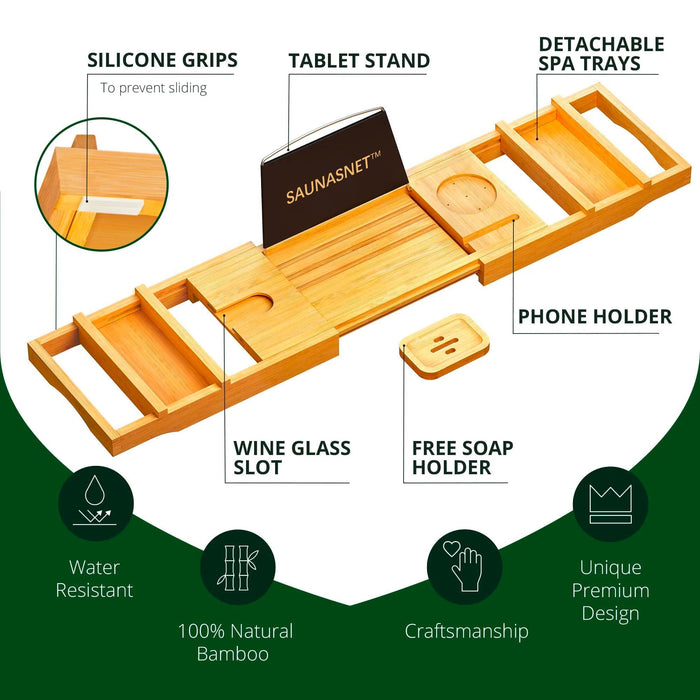 SILICONE GRIPS
To prevent sliding

TABLET STAND

DETACHABLE SPA TRAYS

SAUNASNET™

PHONE HOLDER

WINE GLASS SLOT

FREE SOAP HOLDER

Water Resistant

100% Natural Bamboo

Craftsmanship

Unique Premium Design