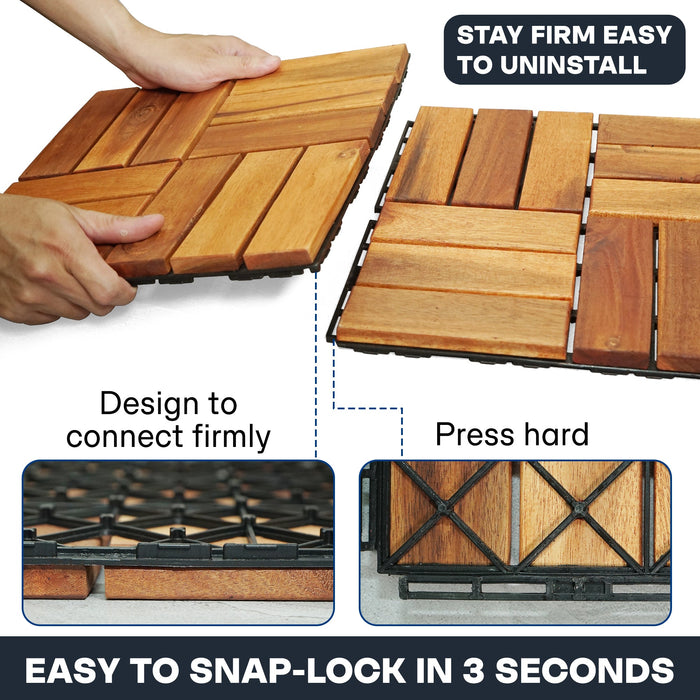 STAY FIRM EASY TO UNINSTALL

Design to connect firmly

Press hard

EASY TO SNAP-LOCK IN 3 SECONDS