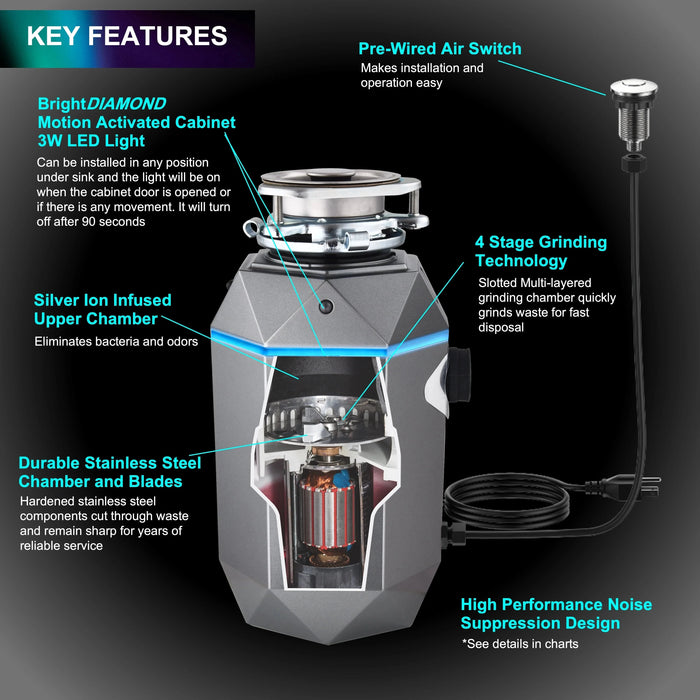 KEY FEATURES

Pre-Wired Air Switch
Makes installation and operation easy

BrightDIAMOND Motion Activated Cabinet 3W LED Light
Can be installed in any position under sink and the light will be on when the cabinet door is opened or if there is any movement. It will turn off after 90 seconds

4 Stage Grinding Technology
Slotted Multi-layered grinding chamber quickly grinds waste for fast disposal

Silver Ion Infused Upper Chamber
Eliminates bacteria and odors

Durable Stainless Steel Chamber and Blades
Hardened stainless steel components cut through waste and remain sharp for years of reliable service

High Performance Noise Suppression Design
*See details in charts