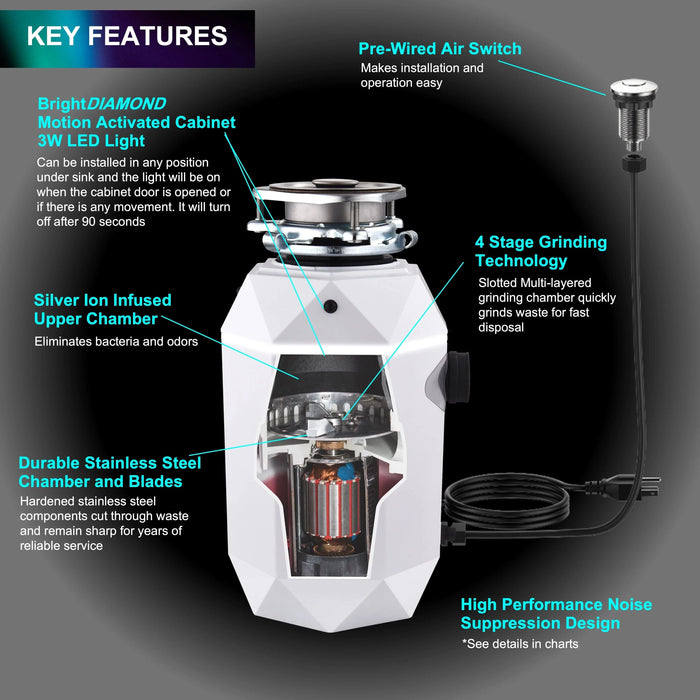 KEY FEATURES

Pre-Wired Air Switch
Makes installation and operation easy

BrightDIAMOND Motion Activated Cabinet 3W LED Light
Can be installed in any position under sink and the light will be on when the cabinet door is opened or if there is any movement. It will turn off after 90 seconds

4 Stage Grinding Technology
Slotted Multi-layered grinding chamber quickly grinds waste for fast disposal

Silver Ion Infused Upper Chamber
Eliminates bacteria and odors

Durable Stainless Steel Chamber and Blades
Hardened stainless steel components cut through waste and remain sharp for years of reliable service

High Performance Noise Suppression Design
*See details in charts