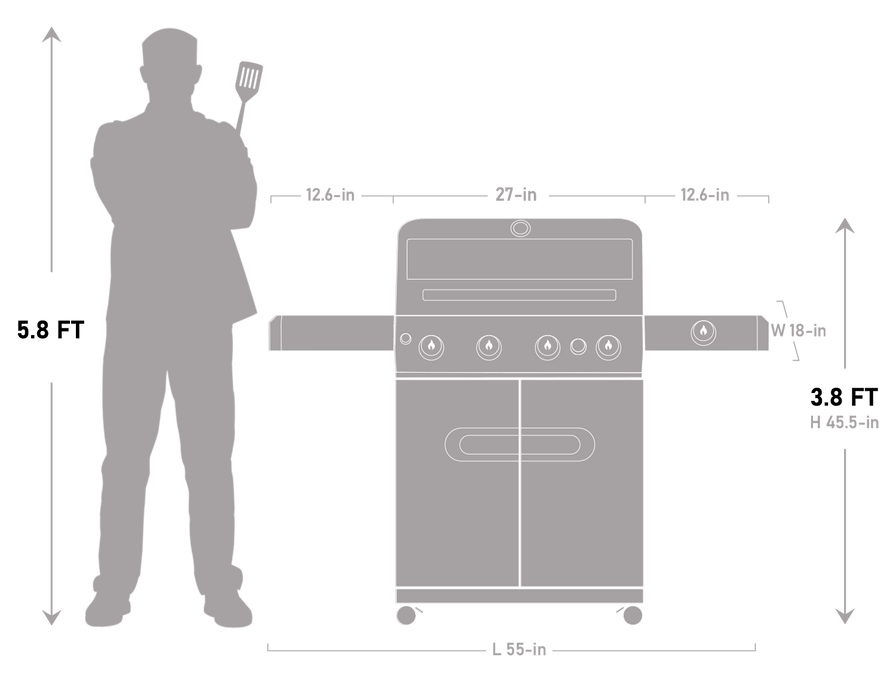 5.8 FT

12.6-in

27-in

12.6-in

W 18-in

3.8 FT
H 45.5-in

L 55-in